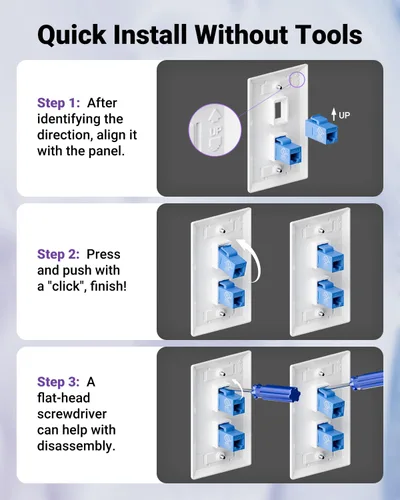 Quick Install Without Tools

Step 1: After identifying the direction, align it with the panel.

UP

UP

Step 2: Press and push with a "click", finish!

Step 3: A flat-head screwdriver can help with disassembly.