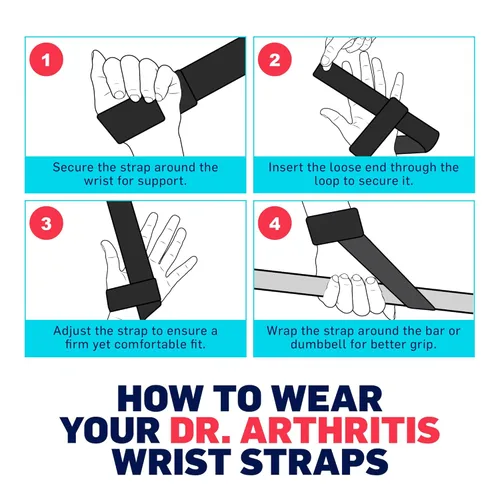 1

Secure the strap around the wrist for support.

2

Insert the loose end through the loop to secure it.

3

Adjust the strap to ensure a firm yet comfortable fit.

4

Wrap the strap around the bar or dumbbell for better grip.

HOW TO WEAR YOUR DR. ARTHRITIS WRIST STRAPS