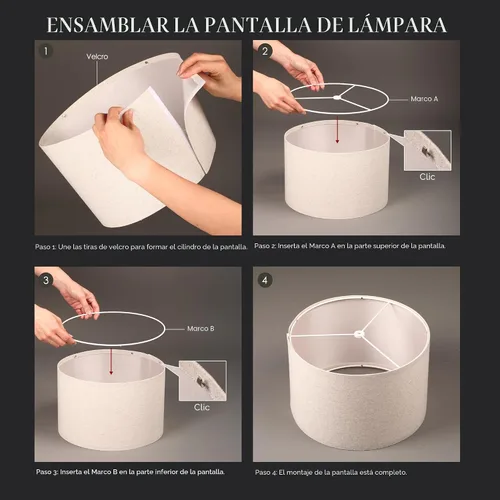 ENSAMBLAR LA PANTALLA DE LÁMPARA

1
Velcro

Paso 1: Une las tiras de velcro para formar el cilindro de la pantalla.

2
Marco A
Clic

Paso 2: Inserta el Marco A en la parte superior de la pantalla.

3
Marco B
Clic

Paso 3: Inserta el Marco B en la parte inferior de la pantalla.

4

Paso 4: El montaje de la pantalla está completo.