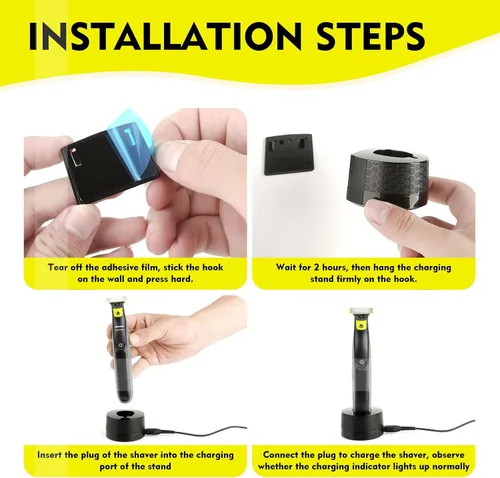 INSTALLATION STEPS

1

Tear off the adhesive film, stick the hook on the wall and press hard.

Wait for 2 hours, then hang the charging stand firmly on the hook.

Insert the plug of the shaver into the charging port of the stand

Connect the plug to charge the shaver, observe whether the charging indicator lights up normally