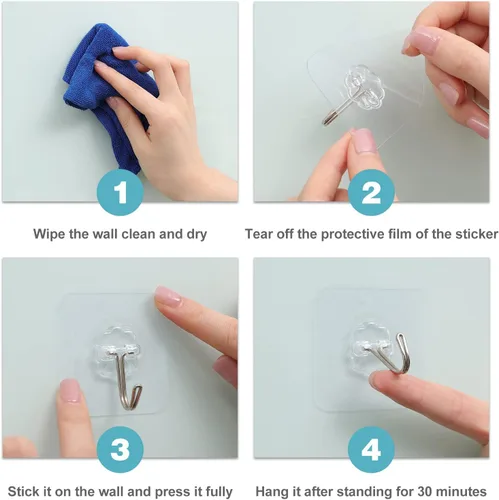 1

Wipe the wall clean and dry

2

Tear off the protective film of the sticker

3

Stick it on the wall and press it fully

4

Hang it after standing for 30 minutes