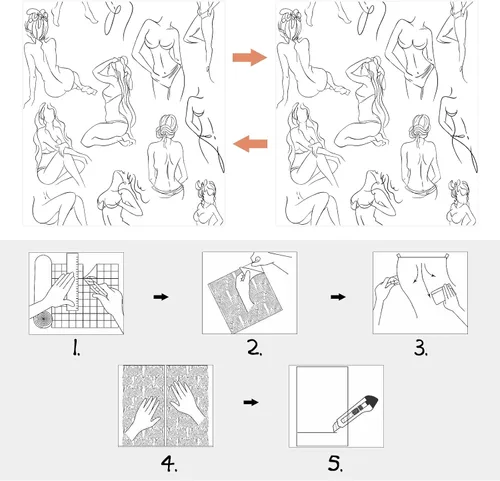 1.

2.

3.

4.

5.