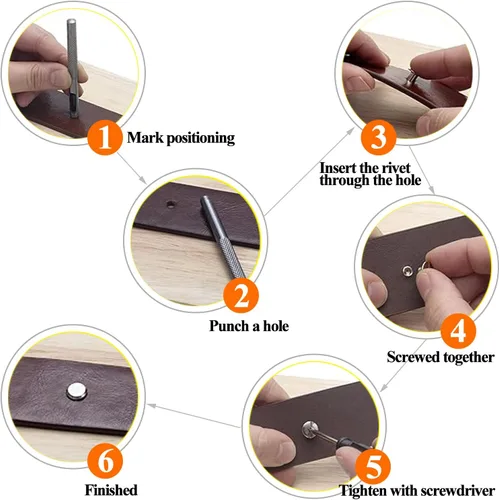 1 Mark positioning

2 Punch a hole

3 Insert the rivet through the hole

4 Screwed together

5 Tighten with screwdriver

6 Finished