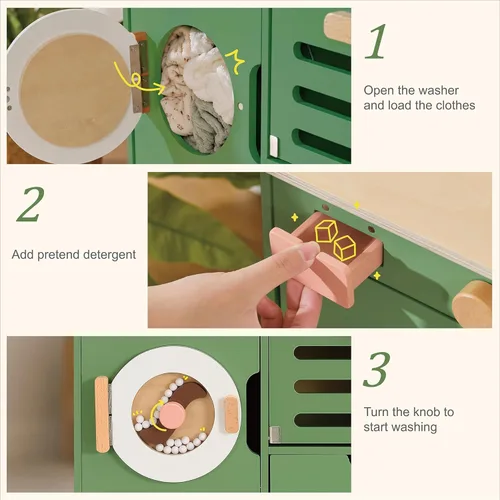 1

Open the washer and load the clothes

2

Add pretend detergent

3

Turn the knob to start washing