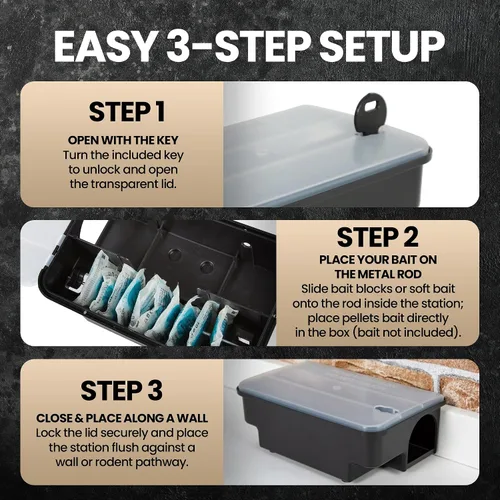 EASY 3-STEP SETUP

STEP 1

OPEN WITH THE KEY
Turn the included key to unlock and open the transparent lid.

STEP 2

PLACE YOUR BAIT ON THE METAL ROD
Slide bait blocks or soft bait onto the rod inside the station; place pellets bait directly in the box (bait not included).

STEP 3

CLOSE & PLACE ALONG A WALL
Lock the lid securely and place the station flush against a wall or rodent pathway.