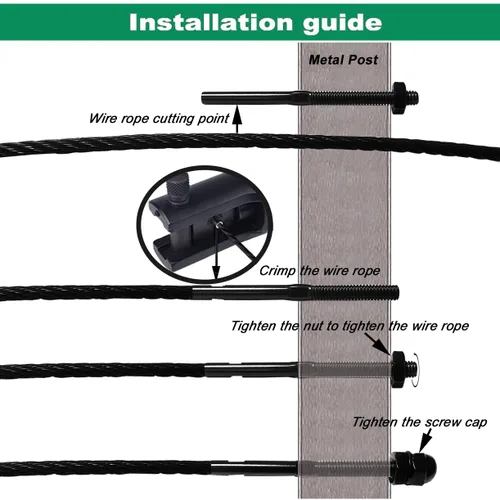 Installation guide

Metal Post

Wire rope cutting point

Crimp the wire rope

Tighten the nut to tighten the wire rope

Tighten the screw cap