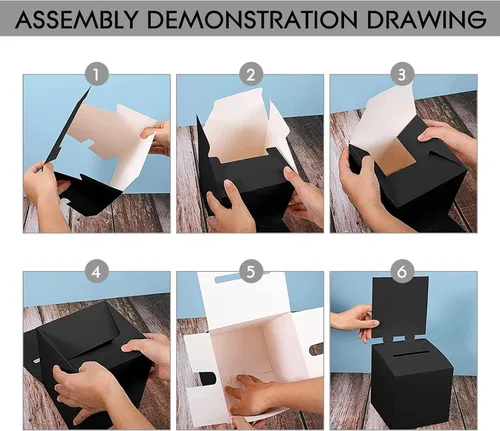 ASSEMBLY DEMONSTRATION DRAWING

1

2

3

4

5

6