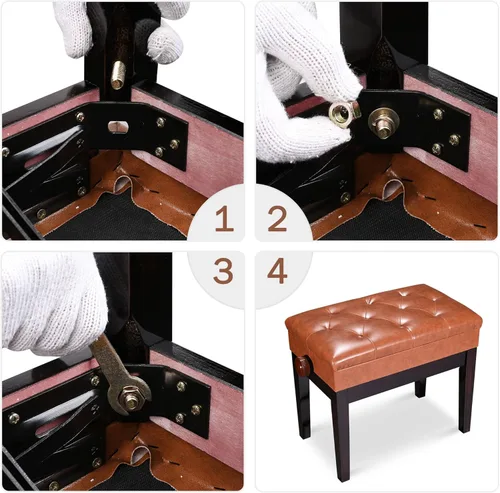 1
2
3
4