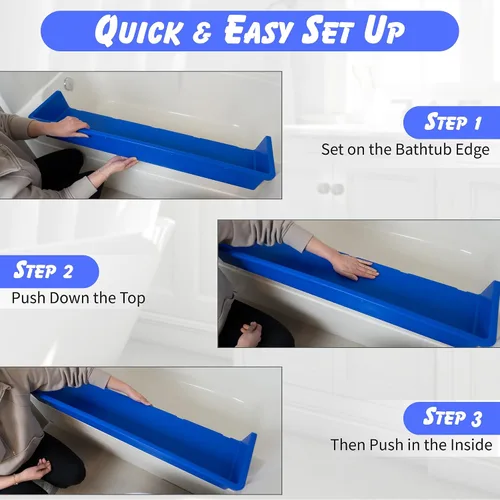 QUICK & EASY SET UP

STEP 1
Set on the Bathtub Edge

STEP 2
Push Down the Top

STEP 3
Then Push in the Inside