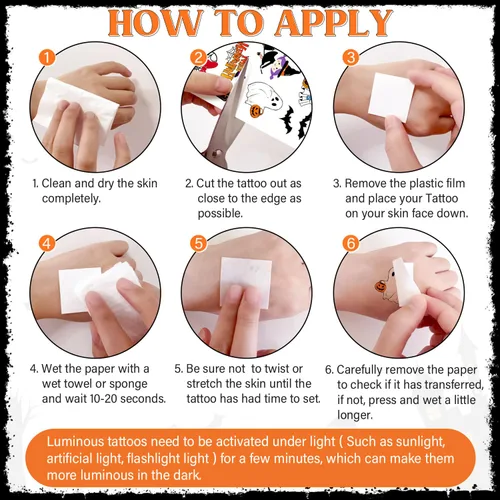 HOW TO APPLY

1

2

3

1. Clean and dry the skin completely.

2. Cut the tattoo out as close to the edge as possible.

3. Remove the plastic film and place your Tattoo on your skin face down.

4

5

6

4. Wet the paper with a wet towel or sponge and wait 10-20 seconds.

5. Be sure not to twist or stretch the skin until the tattoo has had time to set.

6. Carefully remove the paper to check if it has transferred, if not, press and wet a little longer.

Luminous tattoos need to be activated under light ( Such as sunlight, artificial light, flashlight light ) for a few minutes, which can make them more luminous in the dark.