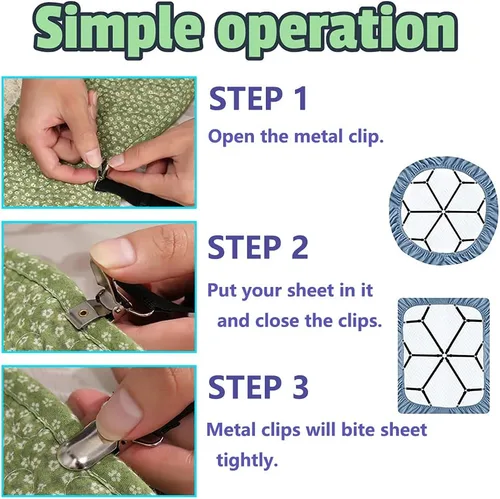 Simple operation

STEP 1

Open the metal clip.

STEP 2

Put your sheet in it and close the clips.

STEP 3

Metal clips will bite sheet tightly.