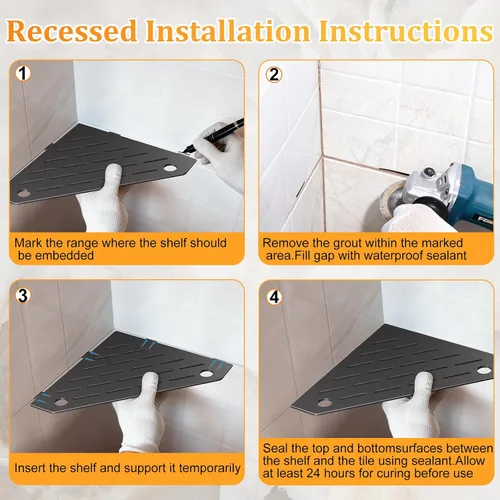 Recessed Installation Instructions

1

Mark the range where the shelf should be embedded

2

Remove the grout within the marked area.Fill gap with waterproof sealant

3

Insert the shelf and support it temporarily

4

Seal the top and bottomsurfaces between the shelf and the tile using sealant.Allow at least 24 hours for curing before use