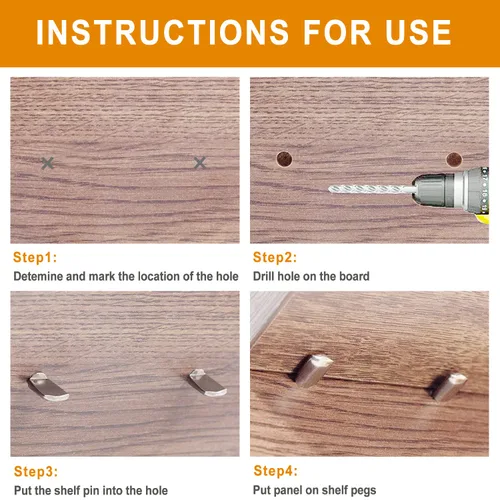 INSTRUCTIONS FOR USE

Step1:
Detemine and mark the location of the hole

Step2:
Drill hole on the board

Step3:
Put the shelf pin into the hole

Step4:
Put panel on shelf pegs