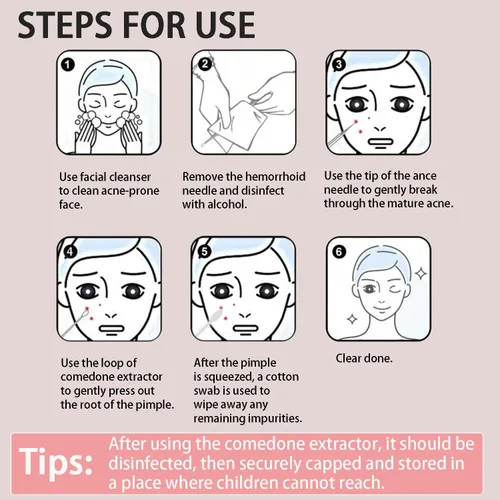 STEPS FOR USE

1

Use facial cleanser to clean acne-prone face.

2

Remove the hemorrhoid needle and disinfect with alcohol.

3

Use the tip of the ance needle to gently break through the mature acne.

4

Use the loop of comedone extractor to gently press out the root of the pimple.

5

After the pimple is squeezed, a cotton swab is used to wipe away any remaining impurities.

6

Clear done.

Tips: After using the comedone extractor, it should be disinfected, then securely capped and stored in a place where children cannot reach.