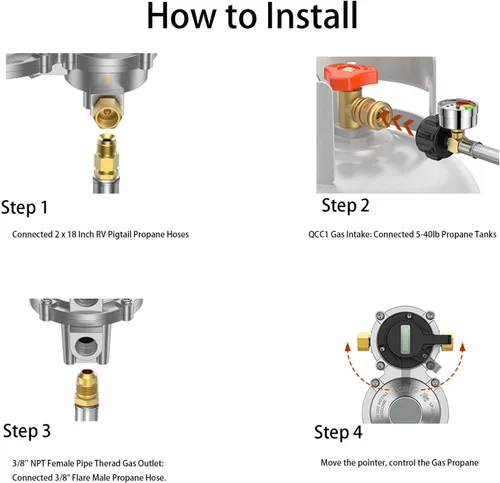 How to Install

Step 1

Connected 2 x 18 Inch RV Pigtail Propane Hoses

Step 2

QCC1 Gas Intake: Connected 5-40lb Propane Tanks

Step 3

3/8'' NPT Female Pipe Therad Gas Outlet: Connected 3/8" Flare Male Propane Hose.

Step 4

Move the pointer, control the Gas Propane