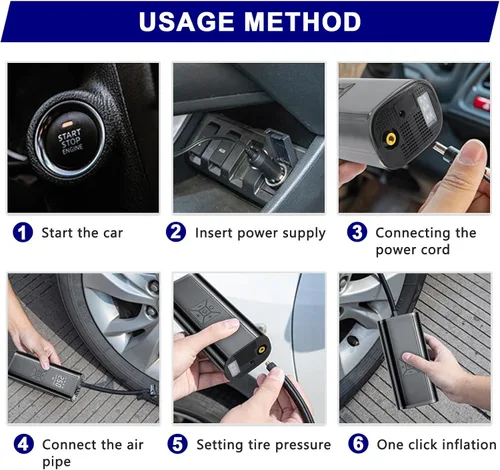 USAGE METHOD

START STOP ENGINE

1 Start the car

2 Insert power supply

3 Connecting the power cord

4 Connect the air pipe

5 Setting tire pressure

6 One click inflation