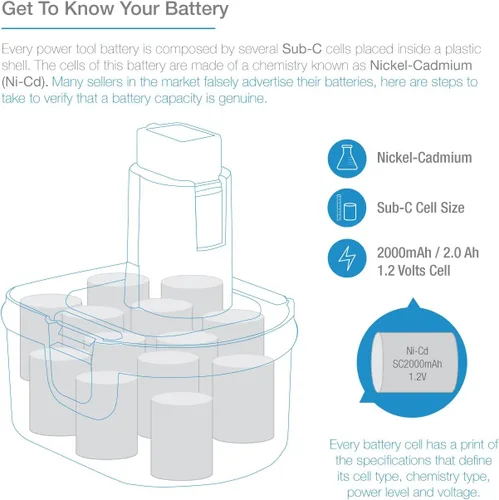 Get To Know Your Battery

Every power tool battery is composed by several Sub-C cells placed inside a plastic shell. The cells of this battery are made of a chemistry known as Nickel-Cadmium (Ni-Cd). Many sellers in the market falsely advertise their batteries, here are steps to take to verify that a battery capacity is genuine.

Nickel-Cadmium

Sub-C Cell Size

2000mAh / 2.0 Ah
1.2 Volts Cell

Ni-Cd
SC2000mAh
1.2V

Every battery cell has a print of the specifications that define its cell type, chemistry type, power level and voltage.