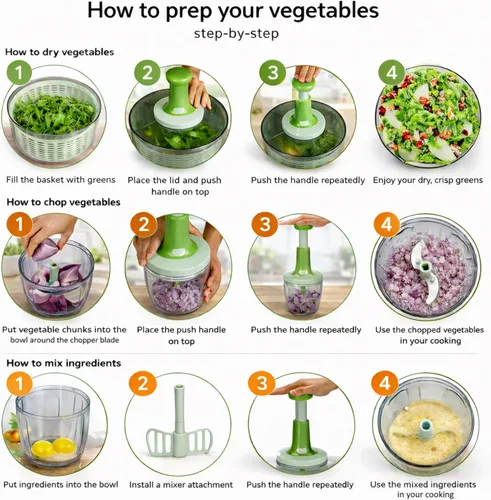 How to prep your vegetables
step-by-step

How to dry vegetables

1
Fill the basket with greens

2
Place the lid and push handle on top

3
Push the handle repeatedly

4
Enjoy your dry, crisp greens

How to chop vegetables

1
Put vegetable chunks into the bowl around the chopper blade

2
Place the push handle on top

3
Push the handle repeatedly

4
Use the chopped vegetables in your cooking

How to mix ingredients

1
Put ingredients into the bowl

2
Install a mixer attachment

3
Push the handle repeatedly

4
Use the mixed ingredients in your cooking