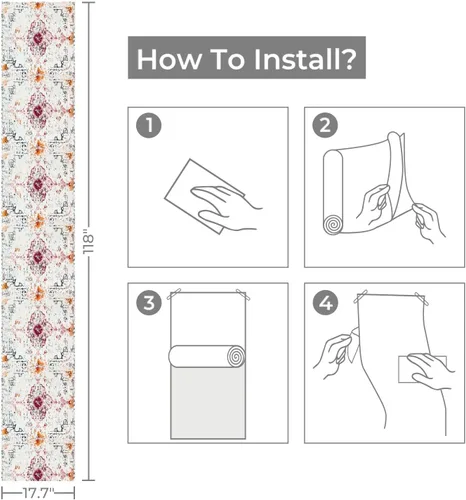 118"

17.7"

How To Install?

1

2

3

4