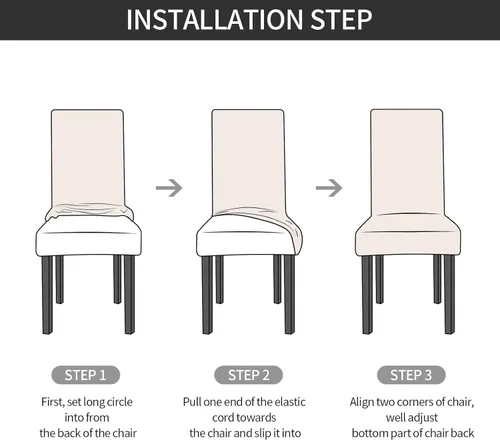 INSTALLATION STEP

STEP 1

First, set long circle into from the back of the chair

STEP 2

Pull one end of the elastic cord towards the chair and slip it into

STEP 3

Align two corners of chair, well adjust bottom part of chair back