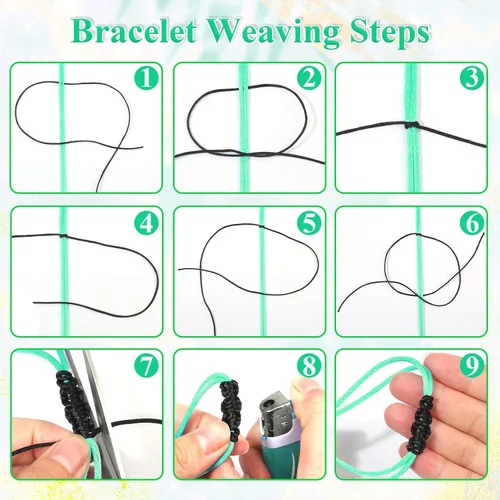 Bracelet Weaving Steps

1

2

3

4

5

6

7

8

9