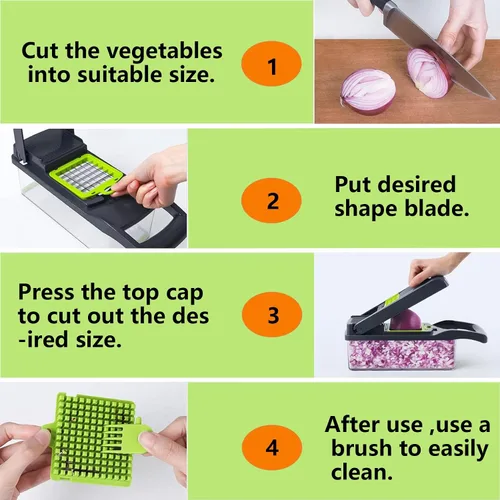 Cut the vegetables into suitable size.

1

2

Put desired shape blade.

Press the top cap to cut out the des -ired size.

3

4

After use ,use a brush to easily clean.