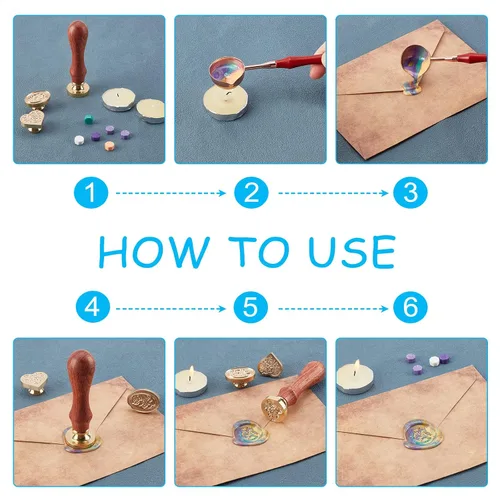 1 2 3

HOW TO USE

4 5 6