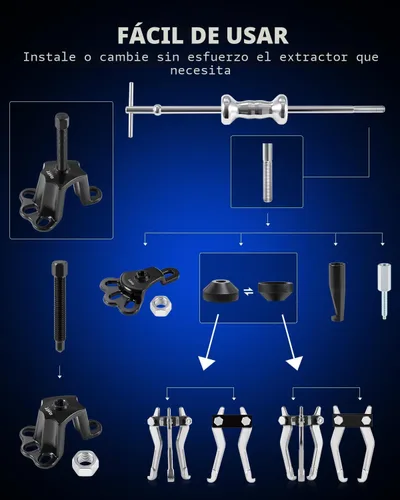 FÁCIL DE USAR
Instale o cambie sin esfuerzo el extractor que necesita