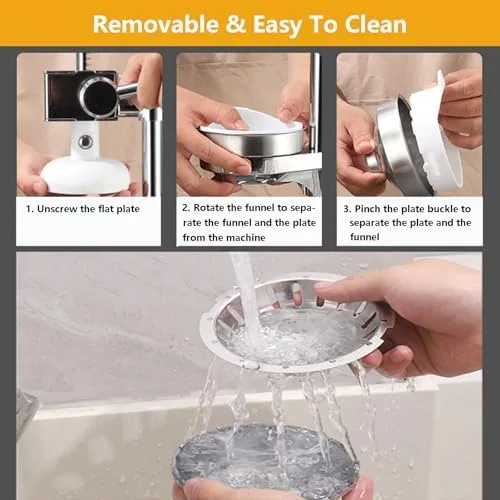 Removable & Easy To Clean

1. Unscrew the flat plate

2. Rotate the funnel to separate the funnel and the plate from the machine

3. Pinch the plate buckle to separate the plate and the funnel