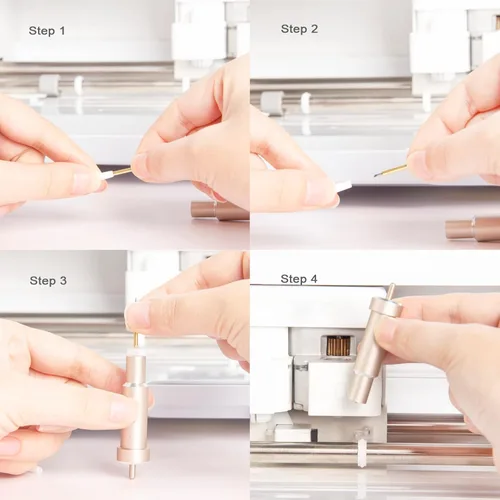 Step 1

Step 2

Step 3

Step 4