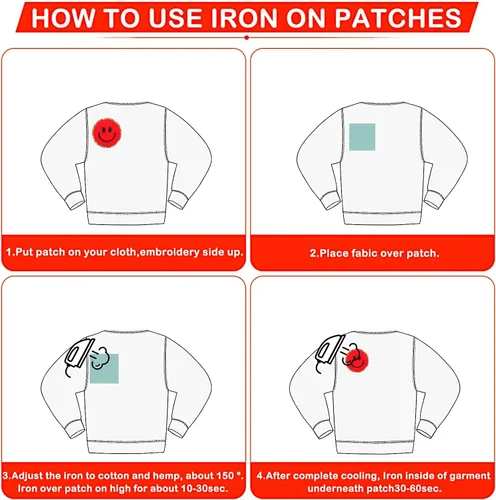 HOW TO USE IRON ON PATCHES

1.Put patch on your cloth,embroidery side up.

2.Place fabic over patch.

3.Adjust the iron to cotton and hemp, about 150 °. Iron over patch on high for about 10-30sec.

4.After complete cooling, Iron inside of garment underneath patch30-60sec.