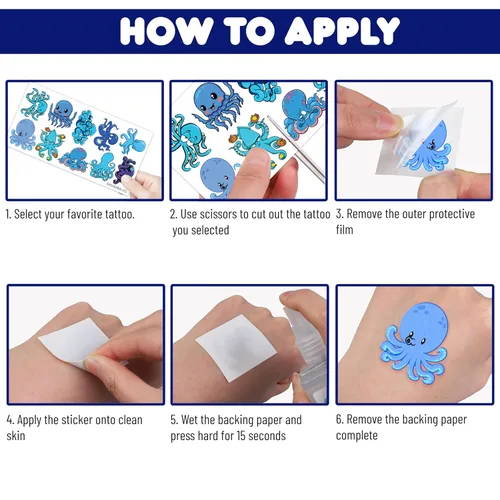 HOW TO APPLY

1. Select your favorite tattoo.

2. Use scissors to cut out the tattoo you selected

3. Remove the outer protective film

4. Apply the sticker onto clean skin

5. Wet the backing paper and press hard for 15 seconds

6. Remove the backing paper complete