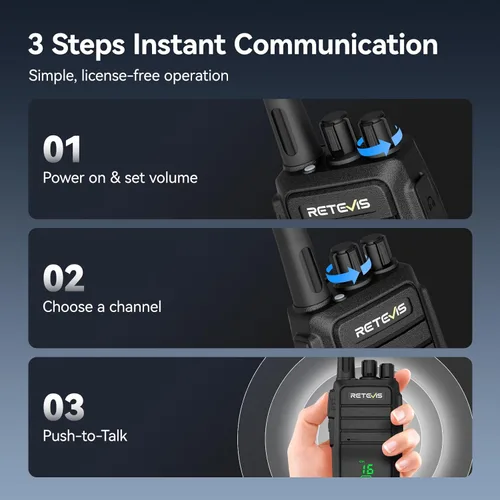 3 Steps Instant Communication

Simple, license-free operation

01
Power on & set volume

RETEVIS

02
Choose a channel

RETEVIS

03
Push-to-Talk

RETEVIS

16