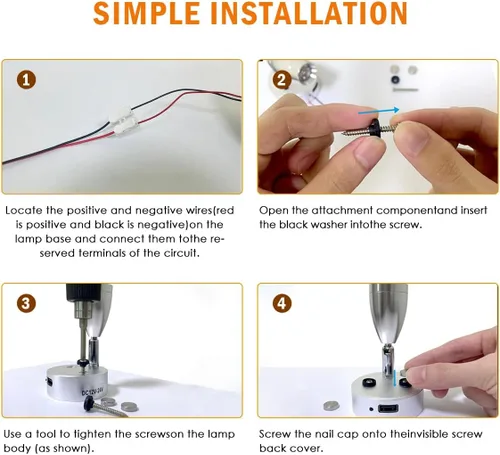 SIMPLE INSTALLATION

1

Locate the positive and negative wires(red is positive and black is negative)on the lamp base and connect them tothe reserved terminals of the circuit.

2

Open the attachment componentand insert the black washer intothe screw.

3

DC12V-24V

Use a tool to tighten the screwson the lamp body (as shown).

4

Screw the nail cap onto theinvisible screw back cover.