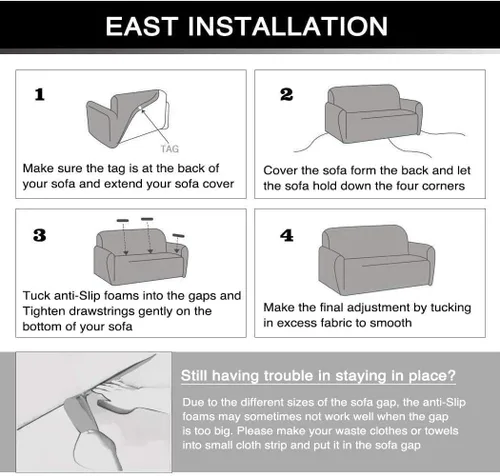 EAST INSTALLATION

1

TAG

Make sure the tag is at the back of your sofa and extend your sofa cover

2

Cover the sofa form the back and let the sofa hold down the four corners

3

Tuck anti-Slip foams into the gaps and Tighten drawstrings gently on the bottom of your sofa

4

Make the final adjustment by tucking in excess fabric to smooth

Still having trouble in staying in place?

Due to the different sizes of the sofa gap, the anti-Slip foams may sometimes not work well when the gap is too big. Please make your waste clothes or towels into small cloth strip and put it in the sofa gap