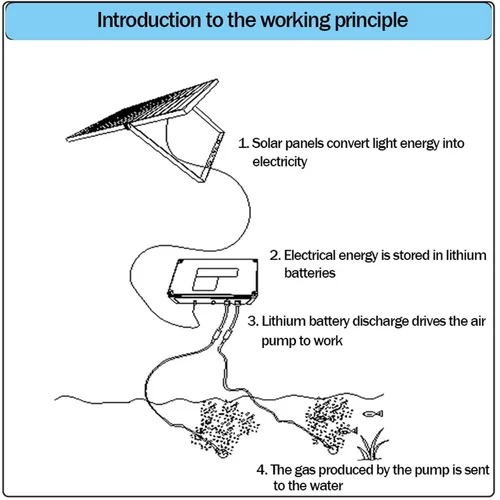 Introduction to the working principle

1. Solar panels convert light energy into electricity

2. Electrical energy is stored in lithium batteries

3. Lithium battery discharge drives the air pump to work

4. The gas produced by the pump is sent to the water