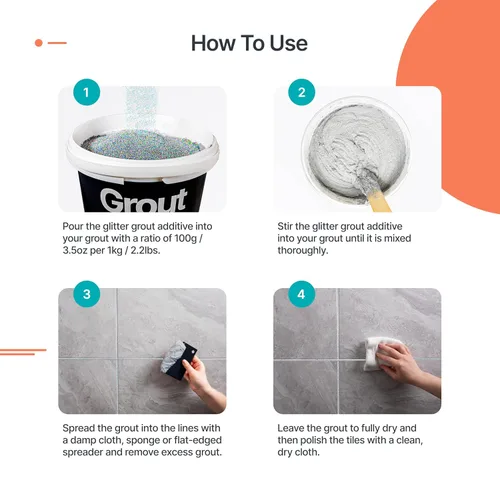 How To Use

1

Grout

Pour the glitter grout additive into your grout with a ratio of 100g / 3.5oz per 1kg / 2.2lbs.

2

Stir the glitter grout additive into your grout until it is mixed thoroughly.

3

Spread the grout into the lines with a damp cloth, sponge or flat-edged spreader and remove excess grout.

4

Leave the grout to fully dry and then polish the tiles with a clean, dry cloth.