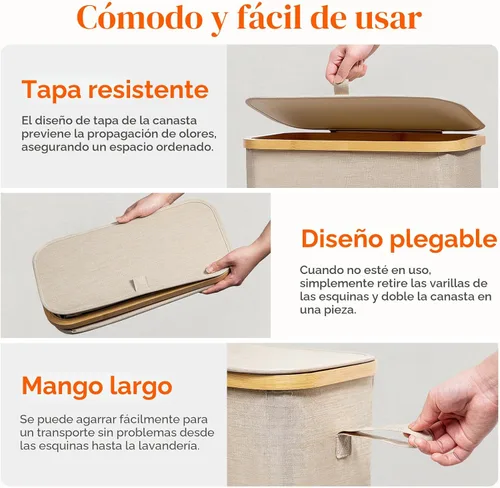 Cómodo y fácil de usar

Tapa resistente

El diseño de tapa de la canasta previene la propagación de olores, asegurando un espacio ordenado.

Diseño plegable

Cuando no esté en uso, simplemente retire las varillas de las esquinas y doble la canasta en una pieza.

Mango largo

Se puede agarrar fácilmente para un transporte sin problemas desde las esquinas hasta la lavandería.