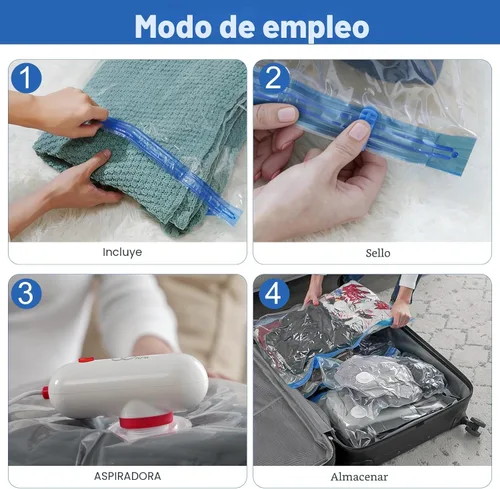 Modo de empleo

1

Incluye

2

Sello

3

ASPIRADORA

4

Almacenar