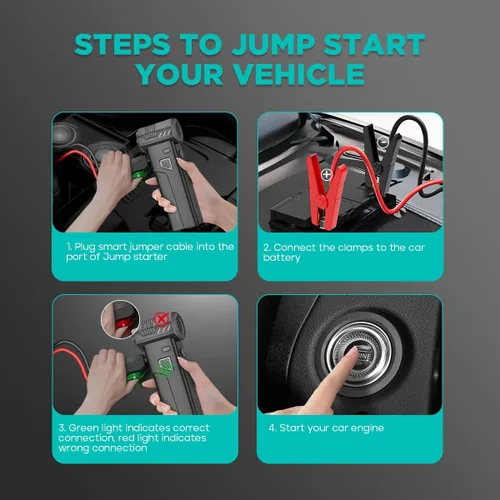 STEPS TO JUMP START YOUR VEHICLE

1. Plug smart jumper cable into the port of Jump starter

2. Connect the clamps to the car battery

3. Green light indicates correct connection, red light indicates wrong connection

4. Start your car engine