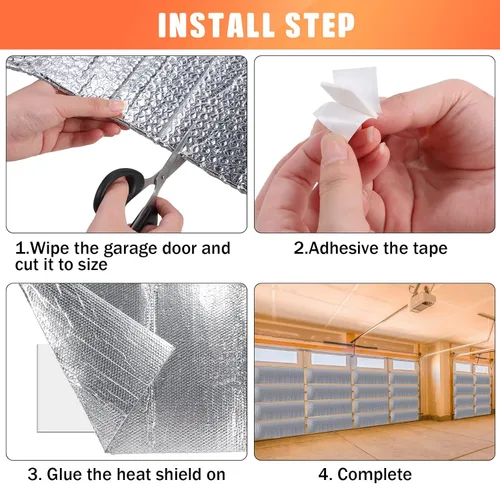 INSTALL STEP

1.Wipe the garage door and cut it to size

2.Adhesive the tape

3. Glue the heat shield on

4. Complete