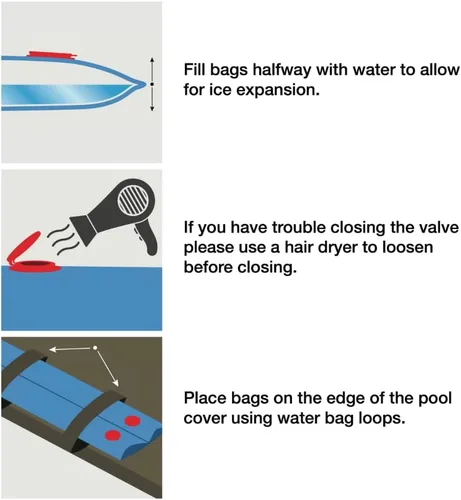 Fill bags halfway with water to allow for ice expansion.

If you have trouble closing the valve please use a hair dryer to loosen before closing.

Place bags on the edge of the pool cover using water bag loops.