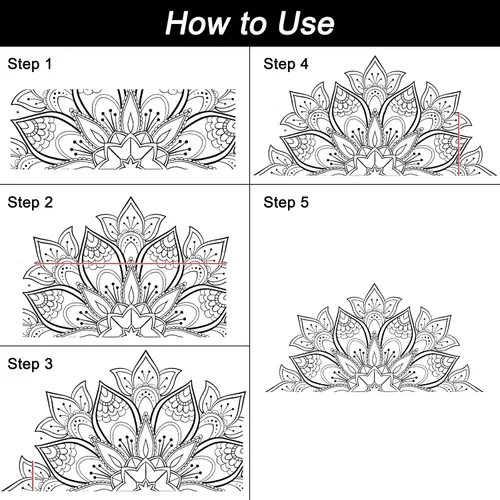 How to Use

Step 1

Step 2

Step 3

Step 4

Step 5