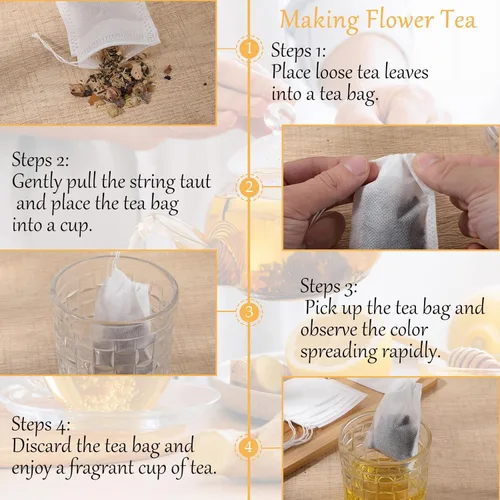 Making Flower Tea

1

Steps 1:
Place loose tea leaves into a tea bag.

2

Steps 2:
Gently pull the string taut and place the tea bag into a cup.

3

Steps 3:
Pick up the tea bag and observe the color spreading rapidly.

4

Steps 4:
Discard the tea bag and enjoy a fragrant cup of tea.