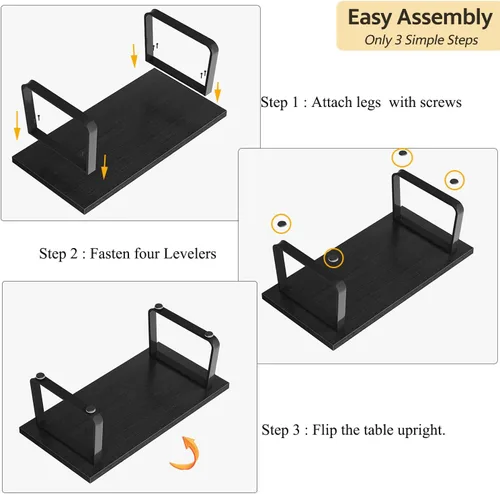 Easy Assembly
Only 3 Simple Steps

Step 1 : Attach legs with screws

Step 2 : Fasten four Levelers

Step 3 : Flip the table upright.