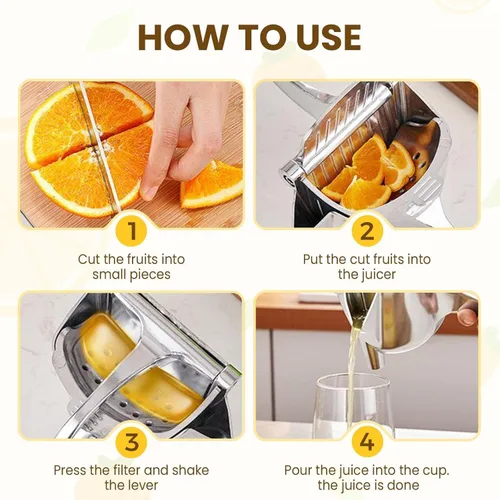 HOW TO USE

1

Cut the fruits into small pieces

2

Put the cut fruits into the juicer

3

Press the filter and shake the lever

4

Pour the juice into the cup. the juice is done