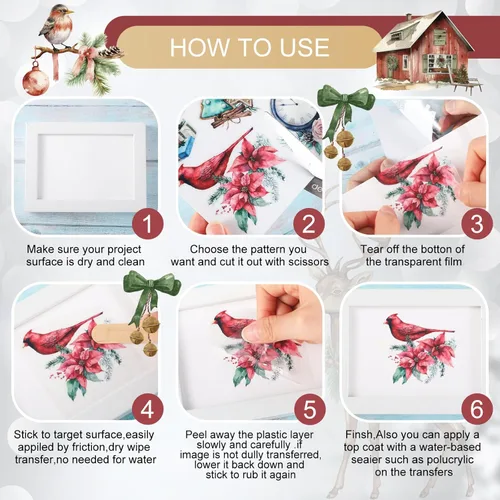 HOW TO USE

1
Make sure your project surface is dry and clean

2
Choose the pattern you want and cut it out with scissors

3
Tear off the botton of the transparent film

4
Stick to target surface,easily appiled by friction,dry wipe transfer,no needed for water

5
Peel away the plastic layer slowly and carefully .if image is not dully transferred, lower it back down and stick to rub it again

6
Finsh,Also you can apply a top coat with a water-based seaier such as polucrylic on the transfers