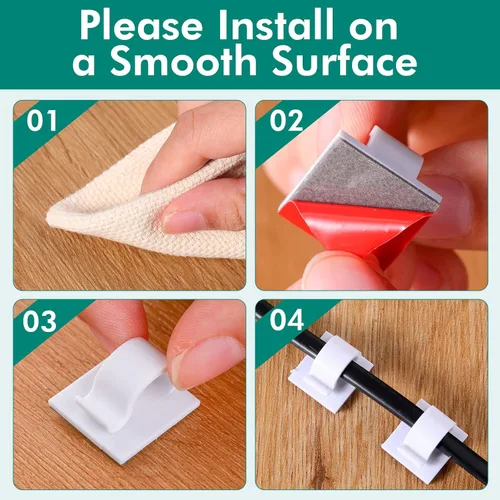 Please Install on a Smooth Surface

01

02

03

04