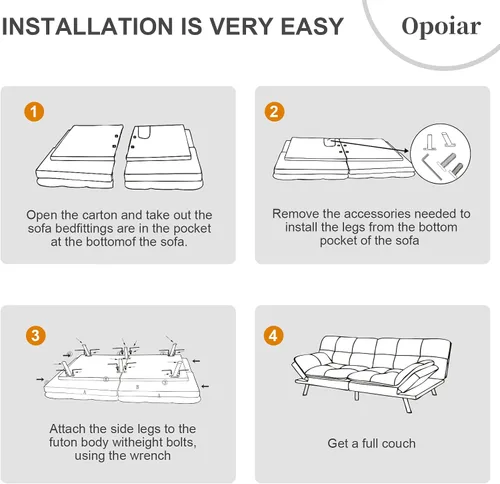 INSTALLATION IS VERY EASY

Opoiar

1

Open the carton and take out the sofa bedfittings are in the pocket at the bottomof the sofa.

2

Remove the accessories needed to install the legs from the bottom pocket of the sofa

3

Attach the side legs to the futon body witheight bolts, using the wrench

4

Get a full couch