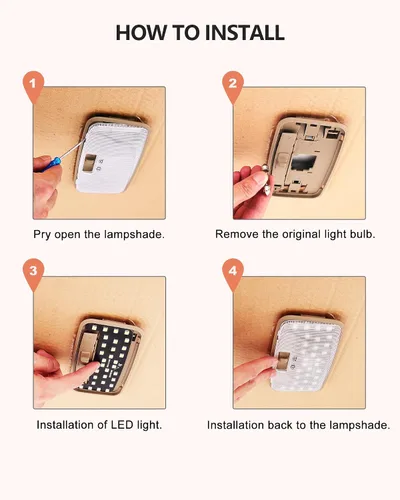 HOW TO INSTALL

1

Pry open the lampshade.

2

Remove the original light bulb.

3

Installation of LED light.

4

Installation back to the lampshade.